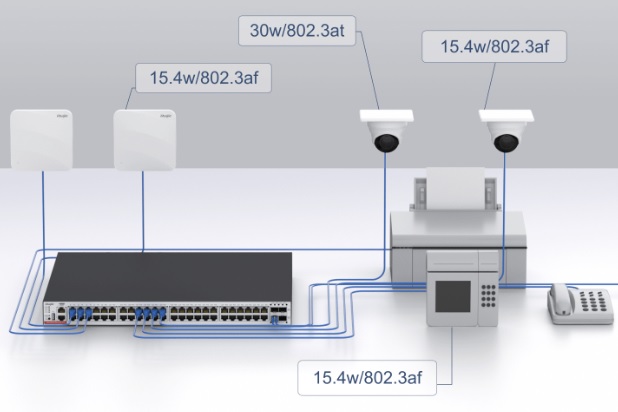 30w/802.3at

15.4w/802.3af

15.4w/802.3af

Ruijie

Ruijie

15.4w/802.3af